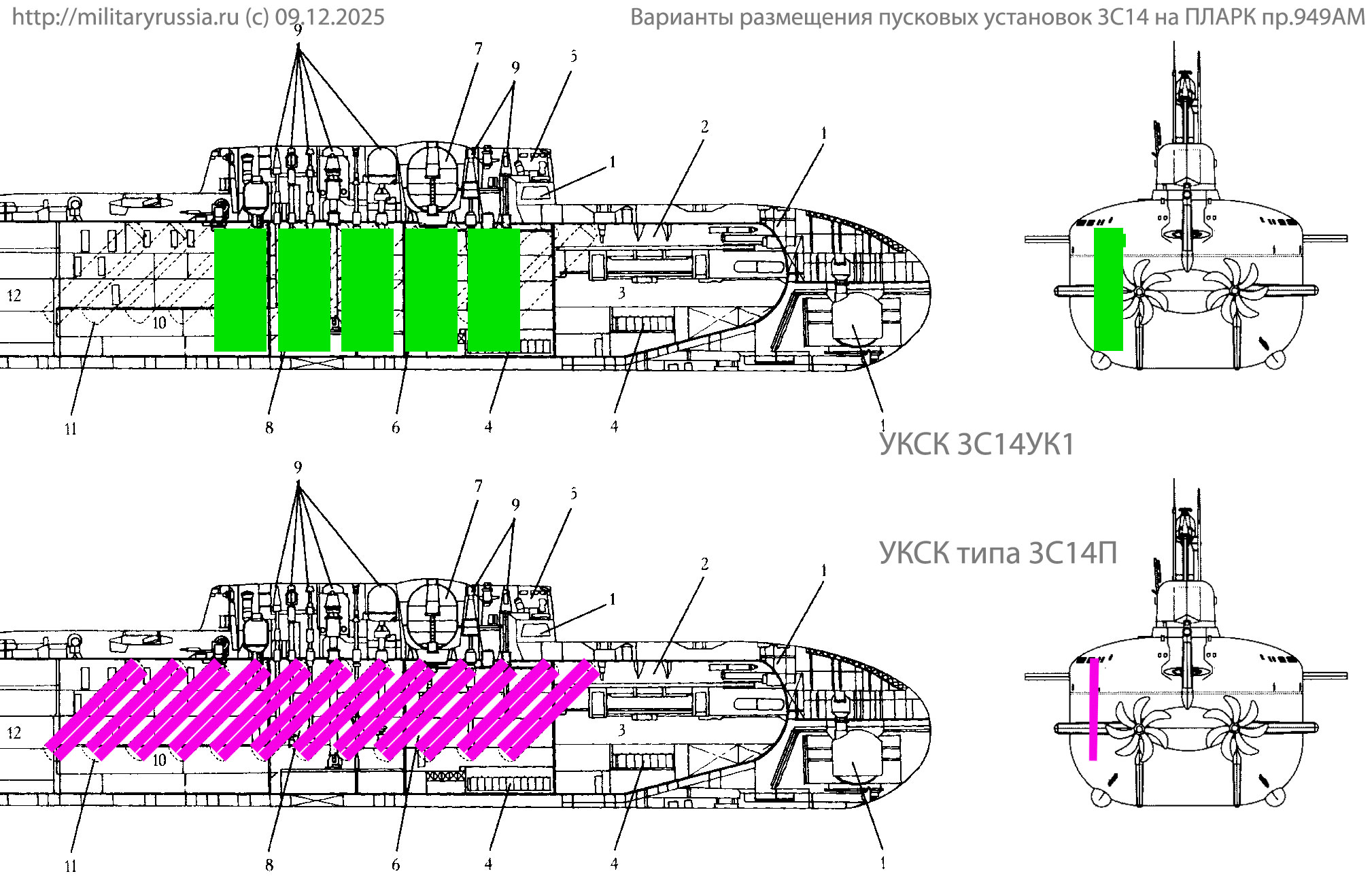 http://militaryrussia.ru (c) 09.12.2025

Варианты размещения пусковых установок 3С14 на ПЛАРК пр.949АМ

9
7
9
5
2
1
1
12
10
3
11
8
6
4
4
1

УКСК 3С14УК1

9
7
9
5
2
1
1

УКСК типа 3С14П

12
10
3
11
8
6
4
4
1